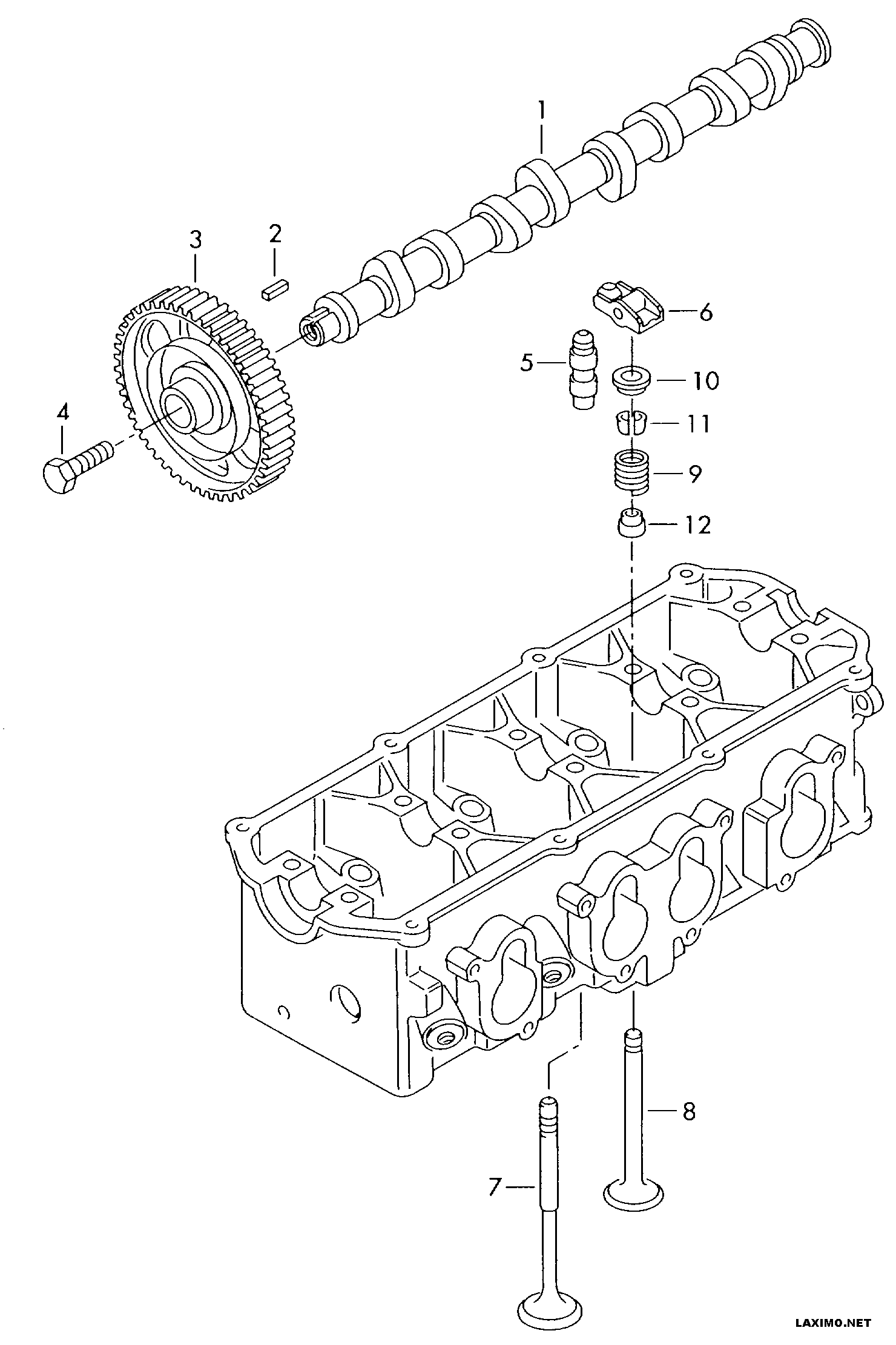 1
3
2
6
5
10
11
4
9
12
8
7
LAXIMO.NET