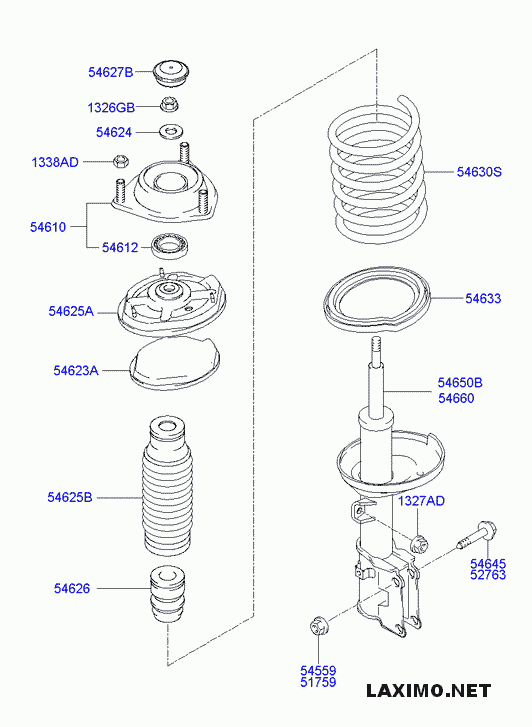 54627B
1326GB
54624
1338AD
54610
54612
54625A
54623A
54625B
54626
54630S
54633
54650B
54660
1327AD
54645
52763
54559
51759
LAXIMO.NET