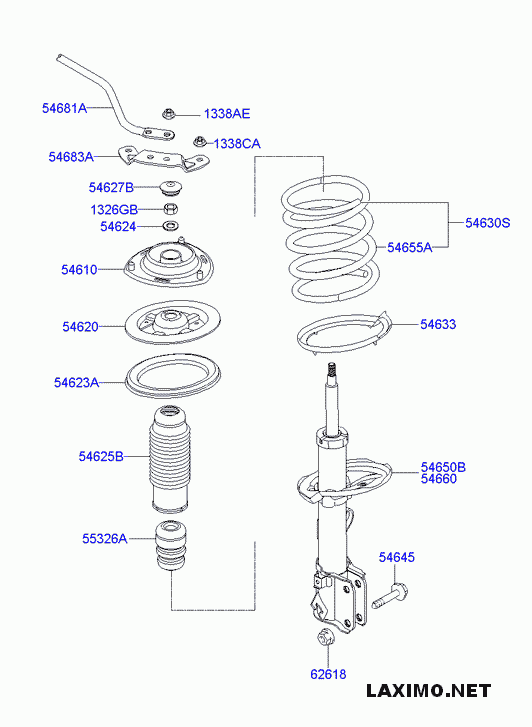 54681A
1338AE
1338CA
54683A
54627B
1326GB
54624
54610
54620
54623A
54625B
55326A
54630S
54655A
54633
54650B
54660
54645
62618
LAXIMO.NET