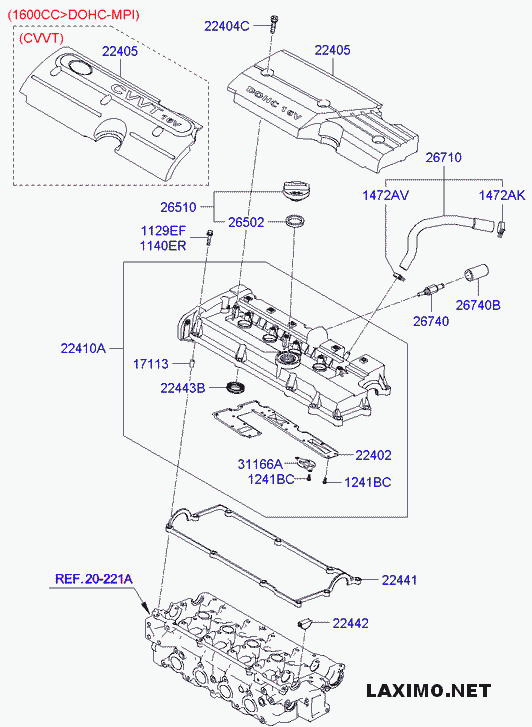 (1600CC>DOHC-MPI)
(CVVT)
22405
CVVT 16V
22404C
22405
DOHC 16V
26710
1472AV
1472AK
26510
26502
1129EF
1140ER
26740
26740B
22410A
17113
22443B
22402
31166A
1241BC
1241BC
22441
REF.20-221A
22442
LAXIMO.NET